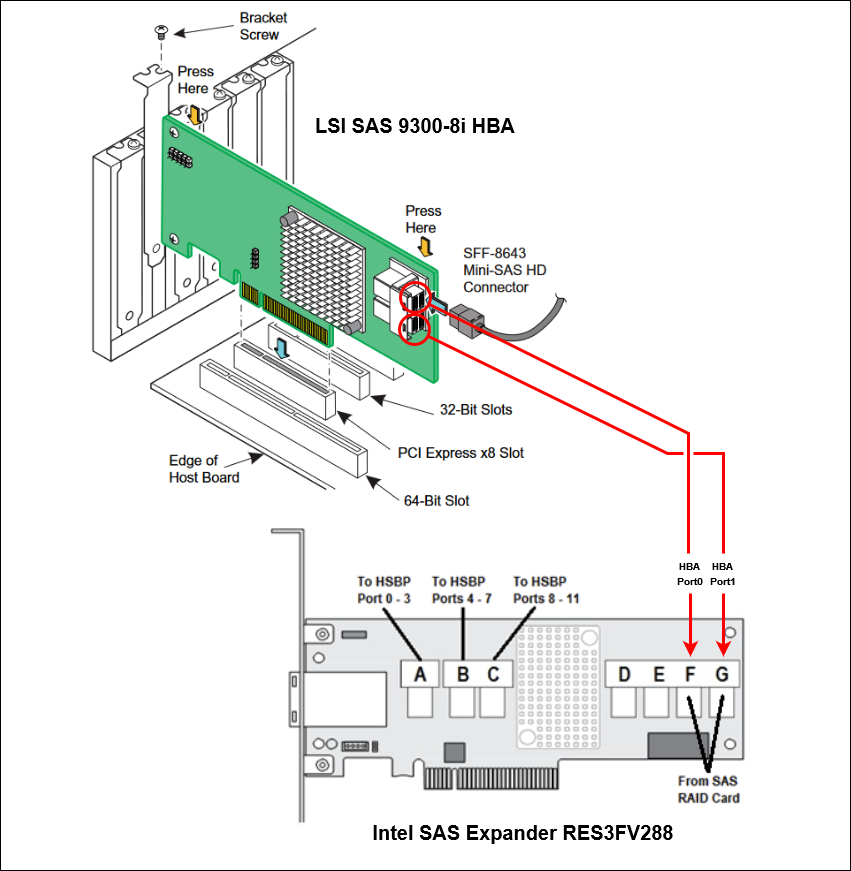 Bracket Screw

Press Here

LSI SAS 9300-8i HBA

Press Here

SFF-8643 Mini-SAS HD Connector

32-Bit Slots

PCI Express x8 Slot

Edge of Host Board

64-Bit Slot

HBA Port0

HBA Port1

To HSBP Port 0 - 3

To HSBP Ports 4 - 7

To HSBP Ports 8 - 11

A B C

D E F G

From SAS RAID Card

Intel SAS Expander RES3FV288